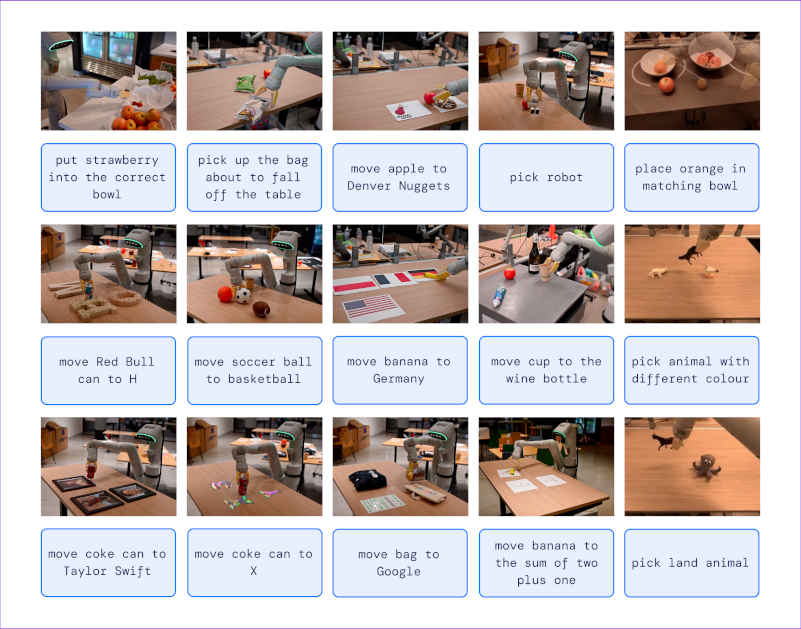 put strawberry into the correct bowl

pick up the bag about to fall off the table

move apple to Denver Nuggets

pick robot

place orange in matching bowl

move Red Bull can to H

move soccer ball to basketball

move banana to Germany

move cup to the wine bottle

pick animal with different colour

move coke can to Taylor Swift

move coke can to X

move bag to Google

move banana to the sum of two plus one

pick land animal